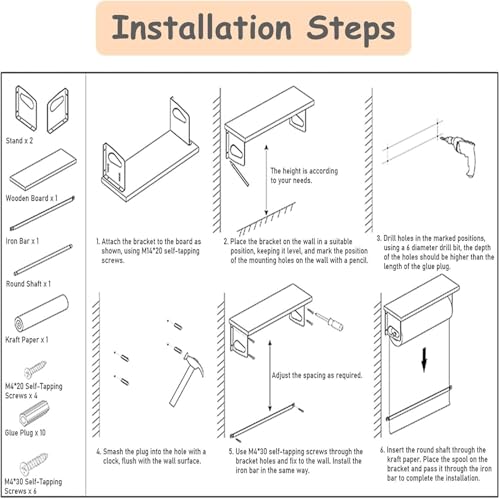 Installation Steps

Stand x 2

Wooden Board x 1

Iron Bar x 1

Round Shaft x 1

Kraft Paper x 1

M4*20 Self-Tapping Screws x 4

Glue Plug x 10

M4*30 Self-Tapping Screws x 6

1. Attach the bracket to the board as shown, using M14*20 self-tapping screws.

The height is according to your needs.

2. Place the bracket on the wall in a suitable position, keeping it level, and mark the position of the mounting holes on the wall with a pencil.

3. Drill holes in the marked positions, using a 6 diameter drill bit, the depth of the holes should be higher than the length of the glue plug.

4. Smash the plug into the hole with a clock, flush with the wall surface.

Adjust the spacing as required.

5. Use M4*30 self-tapping screws through the bracket holes and fix to the wall. Install the iron bar in the same way.

6. Insert the round shaft through the kraft paper. Place the spool on the bracket and pass it through the iron bar to complete the installation.