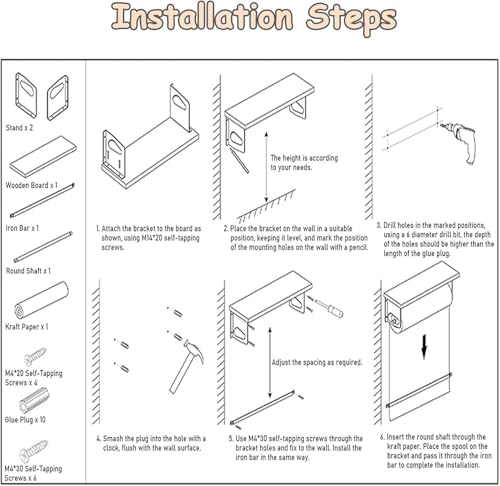 Installation Steps

Stand x 2

Wooden Board x 1

Iron Bar x 1

Round Shaft x 1

Kraft Paper x 1

M4*20 Self-Tapping Screws x 4

Glue Plug x 10

M4*30 Self-Tapping Screws x 6

1. Attach the bracket to the board as shown, using M14*20 self-tapping screws.

The height is according to your needs.

2. Place the bracket on the wall in a suitable position, keeping it level, and mark the position of the mounting holes on the wall with a pencil.

3. Drill holes in the marked positions, using a 6 diameter drill bit, the depth of the holes should be higher than the length of the glue plug.

4. Smash the plug into the hole with a clock, flush with the wall surface.

Adjust the spacing as required.

5. Use M4*30 self-tapping screws through the bracket holes and fix to the wall. Install the iron bar in the same way.

6. Insert the round shaft through the kraft paper. Place the spool on the bracket and pass it through the iron bar to complete the installation.