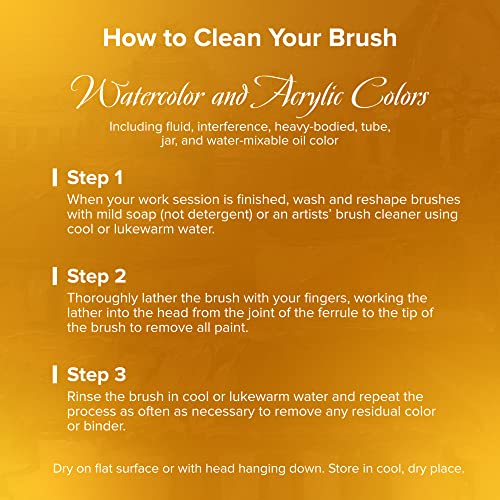 How to Clean Your Brush

Watercolor and Acrylic Colors

Including fluid, interference, heavy-bodied, tube, jar, and water-mixable oil color

Step 1

When your work session is finished, wash and reshape brushes with mild soap (not detergent) or an artists' brush cleaner using cool or lukewarm water.

Step 2

Thoroughly lather the brush with your fingers, working the lather into the head from the joint of the ferrule to the tip of the brush to remove all paint.

Step 3

Rinse the brush in cool or lukewarm water and repeat the process as often as necessary to remove any residual color or binder.

Dry on flat surface or with head hanging down. Store in cool, dry place.