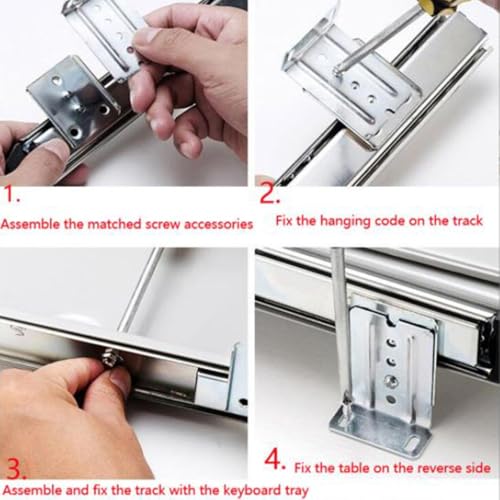 1.

Assemble the matched screw accessories

2.

Fix the hanging code on the track

3.

Assemble and fix the track with the keyboard tray

4. Fix the table on the reverse side