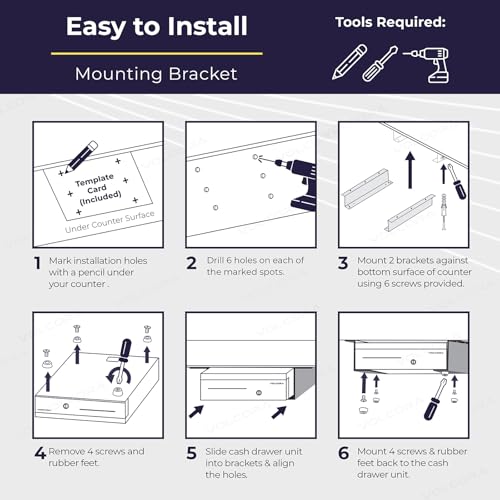 Easy to Install

Mounting Bracket

Tools Required:

Template Card (Included)

Under Counter Surface

1 Mark installation holes with a pencil under your counter .

2 Drill 6 holes on each of the marked spots.

3 Mount 2 brackets against bottom surface of counter using 6 screws provided.

4 Remove 4 screws and rubber feet.

5 Slide cash drawer unit into brackets & align the holes.

6 Mount 4 screws & rubber feet back to the cash drawer unit.