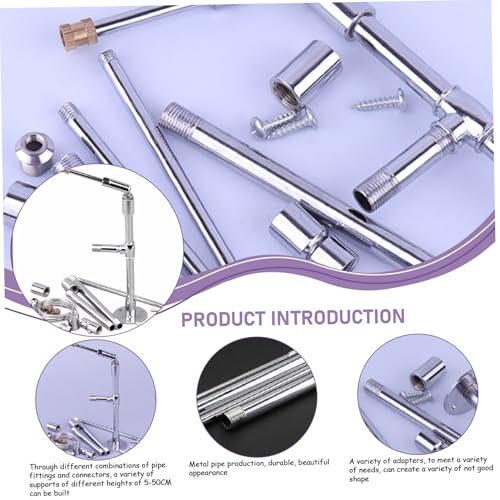 PRODUCT INTRODUCTION

Through different combinations of pipe fittings and connectors, a variety of supports of different heights of 5-50CM can be built

Metal pipe production, durable, beautiful appearance

A variety of adapters, to meet a variety of needs, can create a variety of not good shape