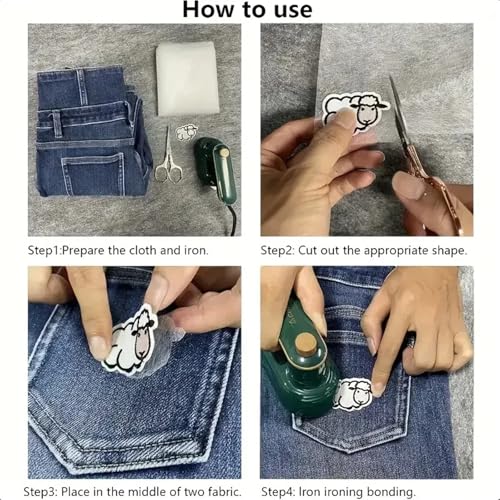 How to use

Step1:Prepare the cloth and iron.

Step2: Cut out the appropriate shape.

Step3: Place in the middle of two fabric.

Step4: Iron ironing bonding.