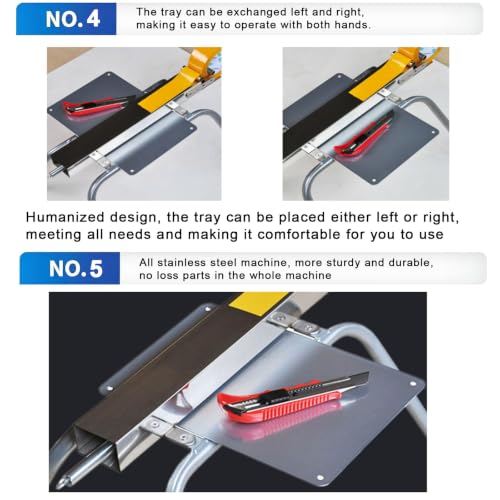 NO.4

The tray can be exchanged left and right, making it easy to operate with both hands.

Humanized design, the tray can be placed either left or right, meeting all needs and making it comfortable for you to use

NO.5

All stainless steel machine, more sturdy and durable, no loss parts in the whole machine