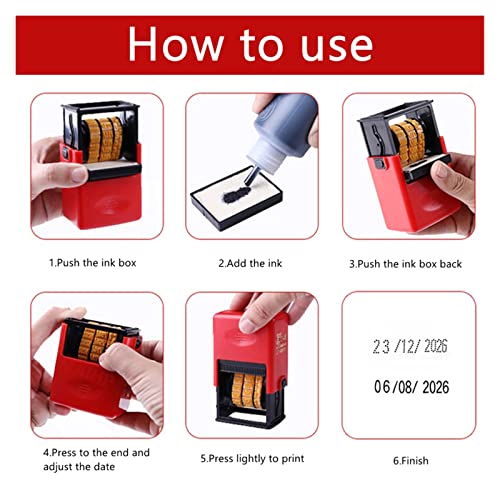 How to use

1.Push the ink box

2.Add the ink

3.Push the ink box back

4.Press to the end and adjust the date

5.Press lightly to print

23 /12/ 2026

06/08/ 2026

6.Finish