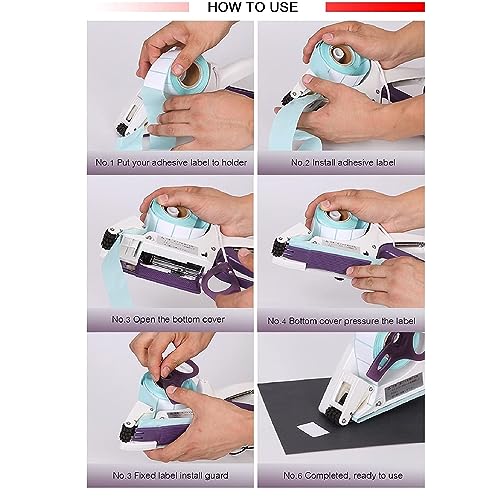 HOW TO USE

No.1 Put your adhesive label to holder

No.2 Install adhesive label

No.3 Open the bottom cover

No.4 Bottom cover pressure the label

No.3 Fixed label install guard

No.6 Completed, ready to use