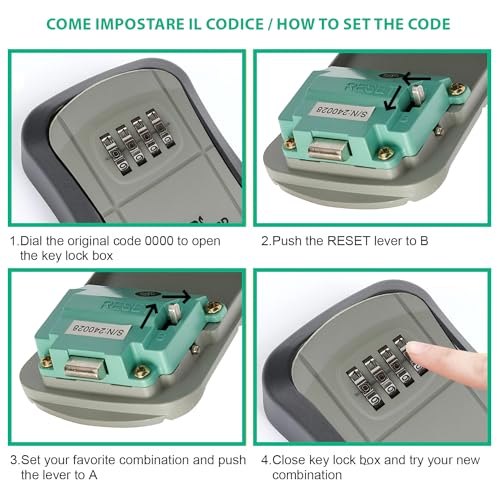 COME IMPOSTARE IL CODICE / HOW TO SET THE CODE

RESET
S/N:240028
B

1.Dial the original code 0000 to open the key lock box

2.Push the RESET lever to B

RESET
S/N:240028
B

3.Set your favorite combination and push the lever to A

4.Close key lock box and try your new combination