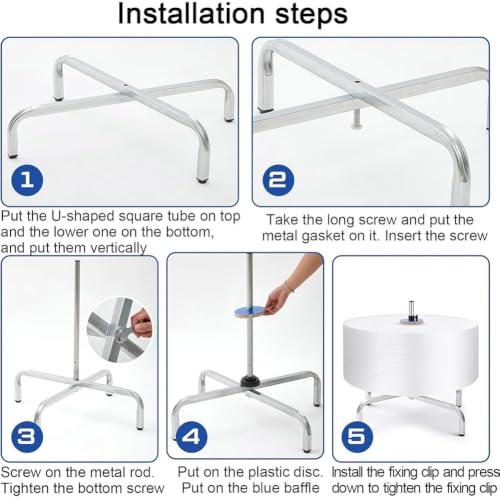 Installation steps

1
Put the U-shaped square tube on top and the lower one on the bottom, and put them vertically

2
Take the long screw and put the metal gasket on it. Insert the screw

3
Screw on the metal rod. Tighten the bottom screw

4
Put on the plastic disc. Put on the blue baffle

5
Install the fixing clip and press down to tighten the fixing clip