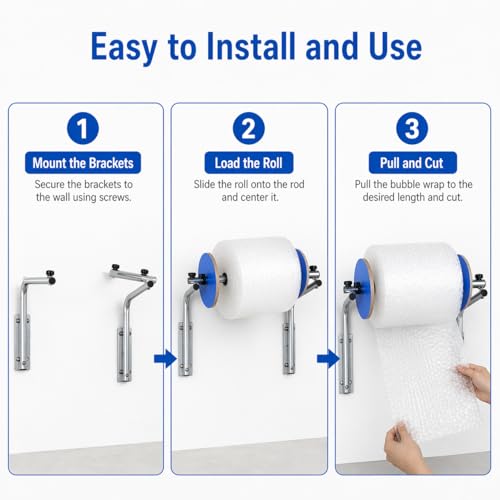 Easy to Install and Use

1
Mount the Brackets
Secure the brackets to the wall using screws.

2
Load the Roll
Slide the roll onto the rod and center it.

3
Pull and Cut
Pull the bubble wrap to the desired length and cut.