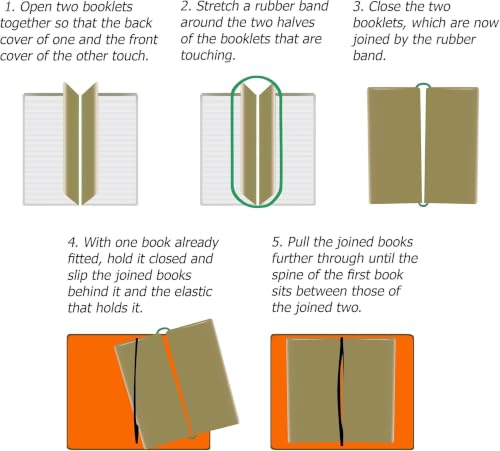 1. Open two booklets together so that the back cover of one and the front cover of the other touch.

2. Stretch a rubber band around the two halves of the booklets that are touching.

3. Close the two booklets, which are now joined by the rubber band.

4. With one book already fitted, hold it closed and slip the joined books behind it and the elastic that holds it.

5. Pull the joined books further through until the spine of the first book sits between those of the joined two.