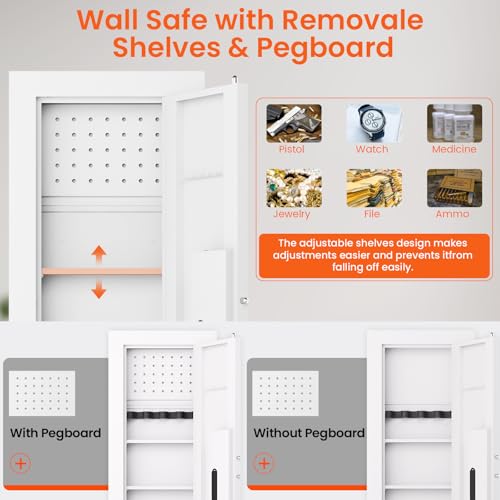 Wall Safe with Removale Shelves & Pegboard

Pistol
Watch
Medicine
Jewelry
File
Ammo

The adjustable shelves design makes adjustments easier and prevents itfrom falling off easily.

With Pegboard

Without Pegboard