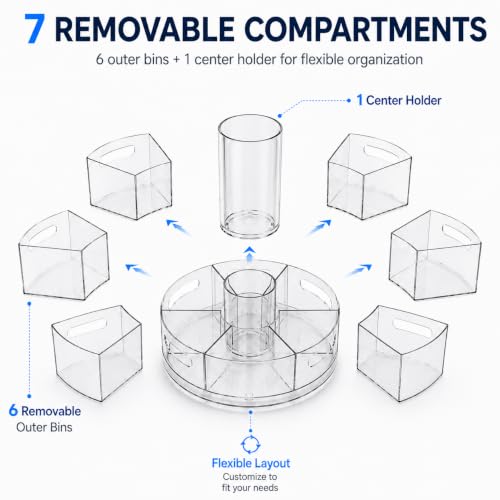 7 REMOVABLE COMPARTMENTS
6 outer bins + 1 center holder for flexible organization

1 Center Holder

6 Removable
Outer Bins

Flexible Layout
Customize to
fit your needs