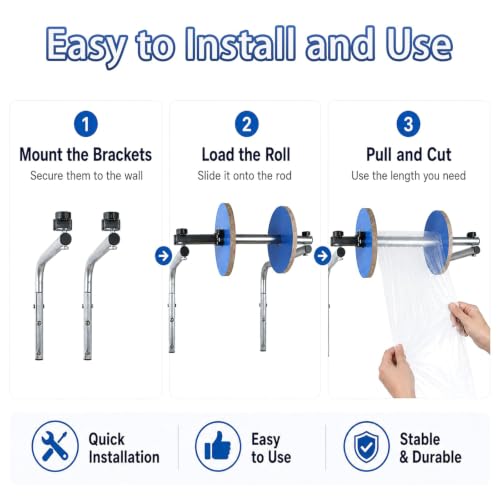 Easy to Install and Use

1
Mount the Brackets
Secure them to the wall

2
Load the Roll
Slide it onto the rod

3
Pull and Cut
Use the length you need

Quick Installation

Easy to Use

Stable & Durable