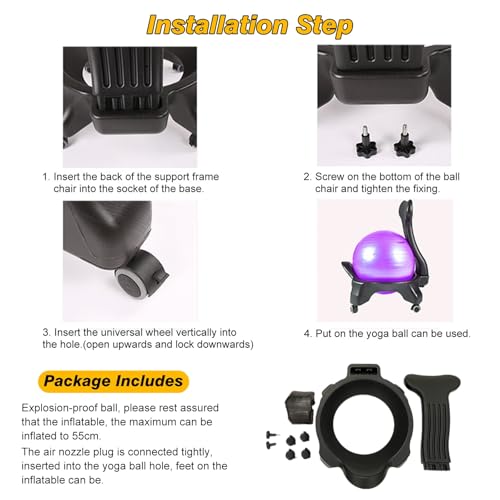 Installation Step

1. Insert the back of the support frame chair into the socket of the base.

2. Screw on the bottom of the ball chair and tighten the fixing.

3. Insert the universal wheel vertically into the hole.(open upwards and lock downwards)

4. Put on the yoga ball can be used.

Package Includes

Explosion-proof ball, please rest assured that the inflatable, the maximum can be inflated to 55cm.

The air nozzle plug is connected tightly, inserted into the yoga ball hole, feet on the inflatable can be.