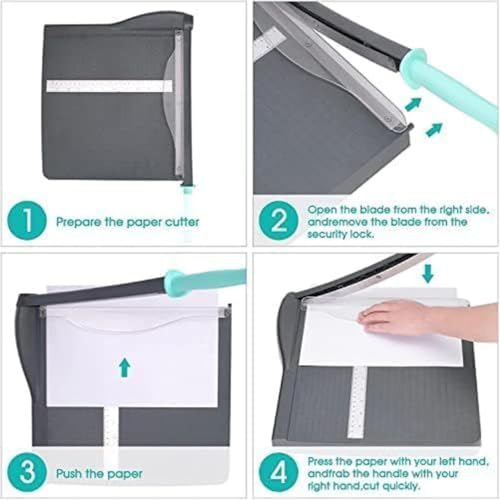 1
Prepare the paper cutter

2
Open the blade from the right side, andremove the blade from the security lock.

3
Push the paper

4
Press the paper with your left hand, andfrab the handle with your right hand,cut quickly.