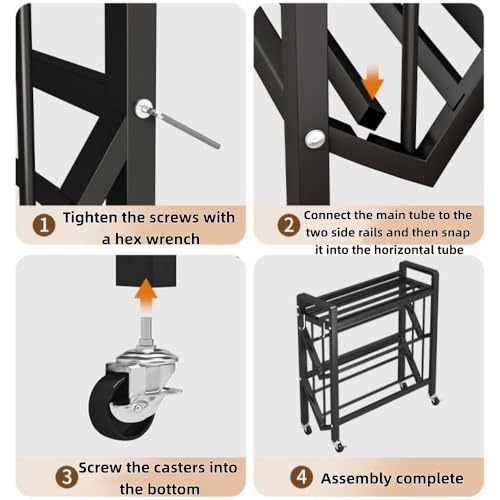 1 Tighten the screws with a hex wrench

2 Connect the main tube to the two side rails and then snap it into the horizontal tube

3 Screw the casters into the bottom

4 Assembly complete