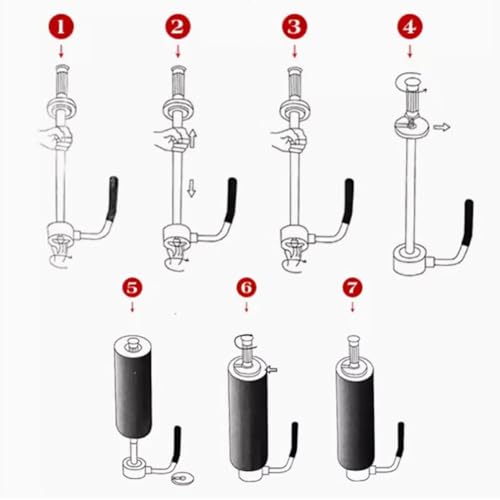 1
2
3
4
5
6
7