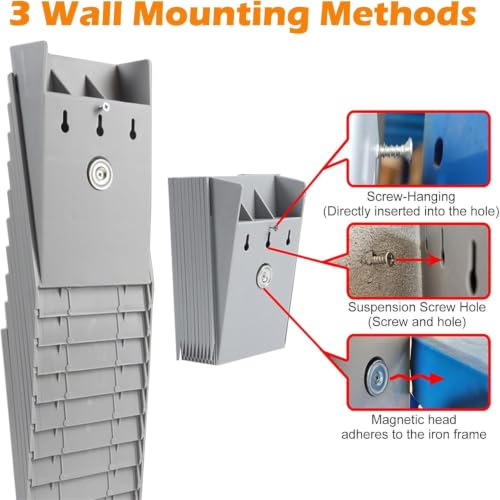 3 Wall Mounting Methods

Screw-Hanging
(Directly inserted into the hole)

Suspension Screw Hole
(Screw and hole)

Magnetic head
adheres to the iron frame