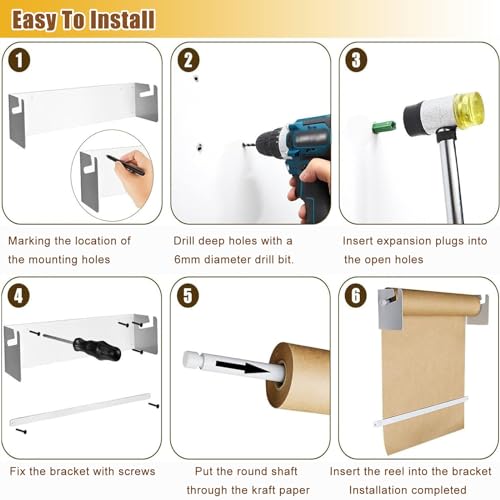 Easy To Install

1

Marking the location of the mounting holes

2

Drill deep holes with a 6mm diameter drill bit.

3

Insert expansion plugs into the open holes

4

Fix the bracket with screws

5

Put the round shaft through the kraft paper

6

Insert the reel into the bracket Installation completed