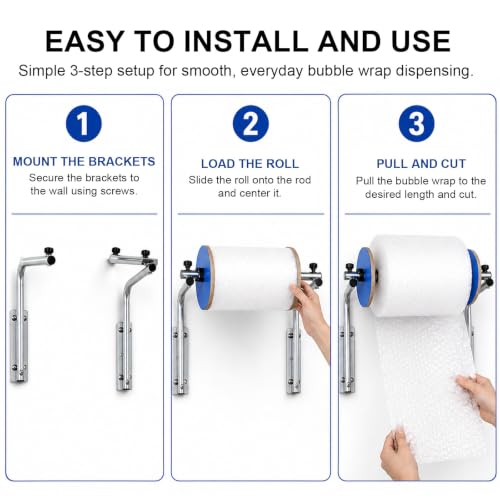 EASY TO INSTALL AND USE

Simple 3-step setup for smooth, everyday bubble wrap dispensing.

1

MOUNT THE BRACKETS

Secure the brackets to the wall using screws.

2

LOAD THE ROLL

Slide the roll onto the rod and center it.

3

PULL AND CUT

Pull the bubble wrap to the desired length and cut.