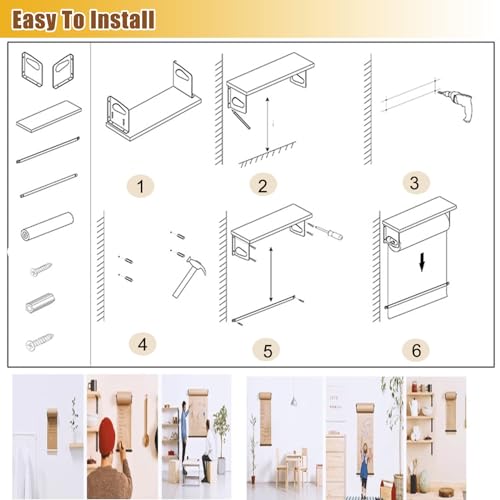 Easy To Install

1

2

3

4

5

6