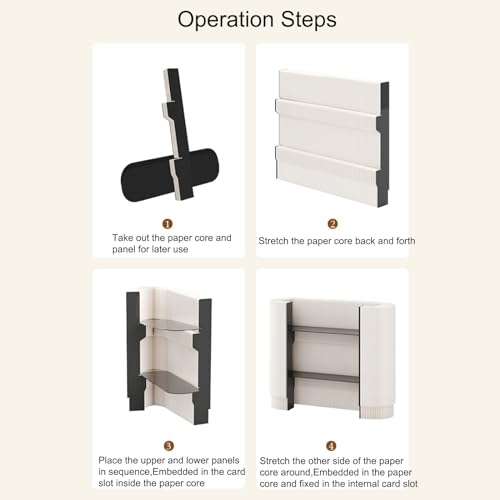 Operation Steps

1
Take out the paper core and panel for later use

2
Stretch the paper core back and forth

3
Place the upper and lower panels in sequence,Embedded in the card slot inside the paper core

4
Stretch the other side of the paper core around,Embedded in the paper core and fixed in the internal card slot