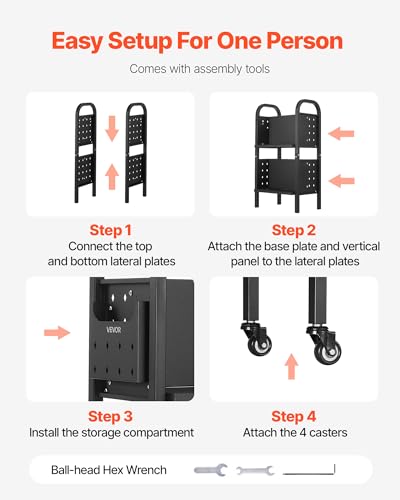 Easy Setup For One Person

Comes with assembly tools

Step 1
Connect the top and bottom lateral plates

Step 2
Attach the base plate and vertical panel to the lateral plates

VEVOR

Step 3
Install the storage compartment

Step 4
Attach the 4 casters

Ball-head Hex Wrench