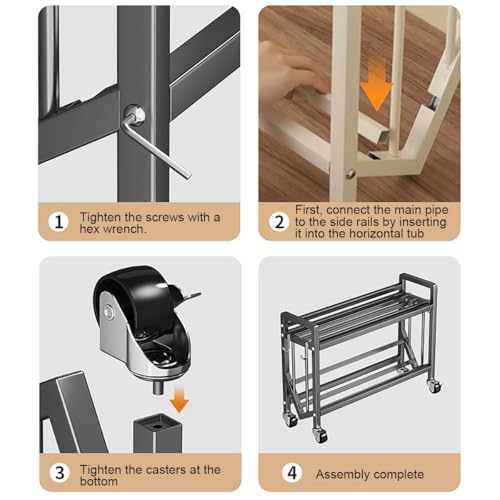 1 Tighten the screws with a hex wrench.

2 First, connect the main pipe to the side rails by inserting it into the horizontal tub

3 Tighten the casters at the bottom

4 Assembly complete