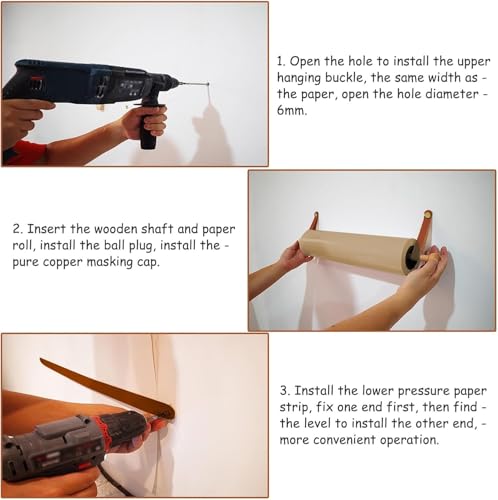 1. Open the hole to install the upper hanging buckle, the same width as - the paper, open the hole diameter - 6mm.

2. Insert the wooden shaft and paper roll, install the ball plug, install the - pure copper masking cap.

3. Install the lower pressure paper strip, fix one end first, then find - the level to install the other end, - more convenient operation.