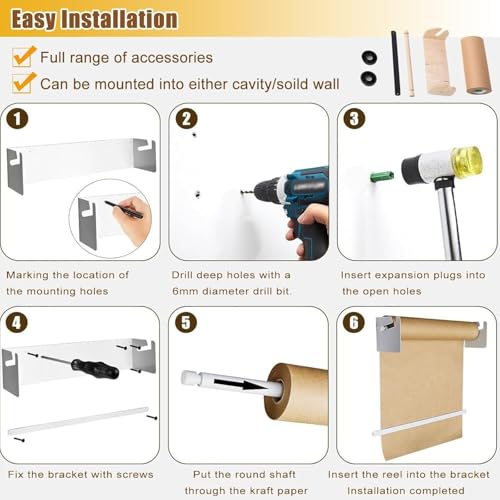 Easy Installation

Full range of accessories

Can be mounted into either cavity/soild wall

1

Marking the location of the mounting holes

2

Drill deep holes with a 6mm diameter drill bit.

3

Insert expansion plugs into the open holes

4

Fix the bracket with screws

5

Put the round shaft through the kraft paper

6

Insert the reel into the bracket Installation completed