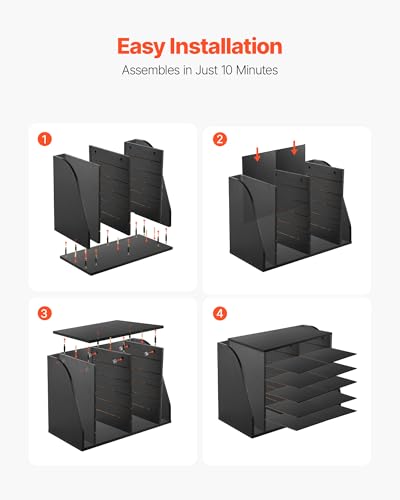 Easy Installation

Assembles in Just 10 Minutes

1

2

3

4