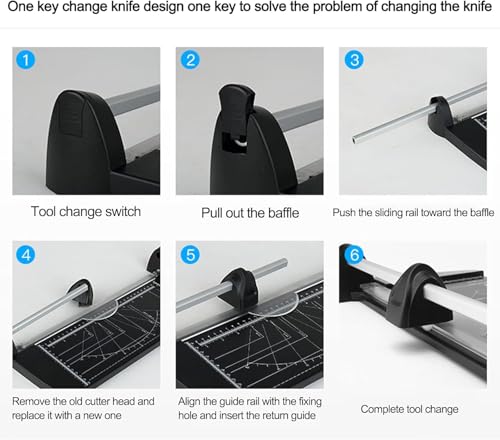 One key change knife design one key to solve the problem of changing the knife

1

Tool change switch

2

Pull out the baffle

3

Push the sliding rail toward the baffle

4

Remove the old cutter head and replace it with a new one

5

Align the guide rail with the fixing hole and insert the return guide

6

Complete tool change