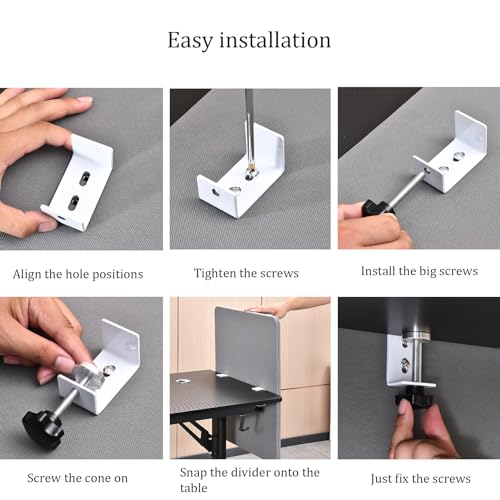 Easy installation

Align the hole positions

Tighten the screws

Install the big screws

Screw the cone on

Snap the divider onto the table

Just fix the screws