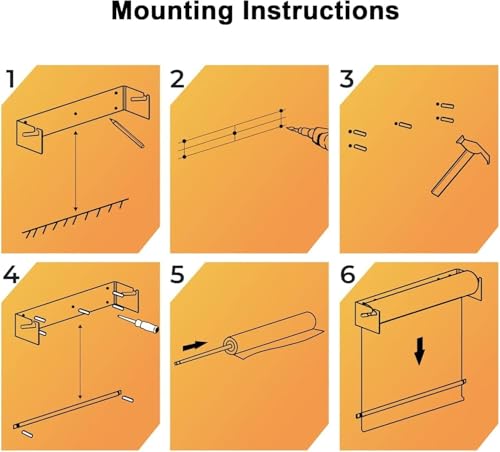 Mounting Instructions

1

2

3

4

5

6