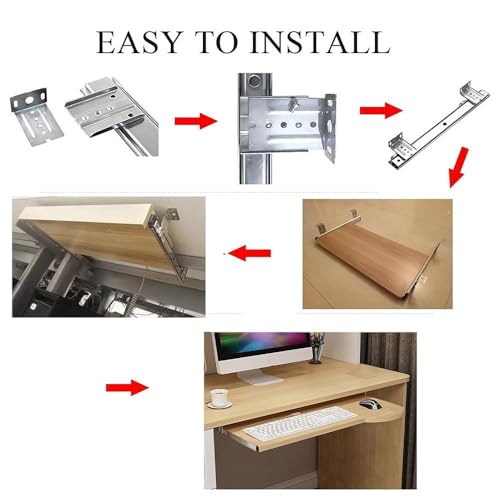 EASY TO INSTALL