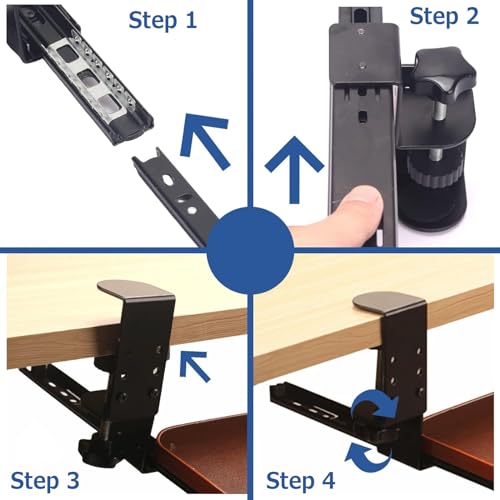 Step 1

Step 2

Step 3

Step 4