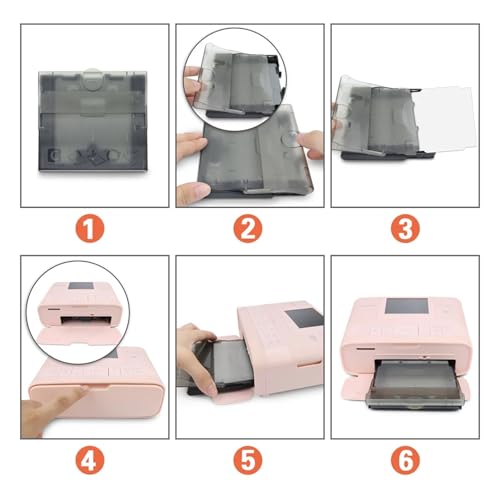 1

2

3

4

5

6